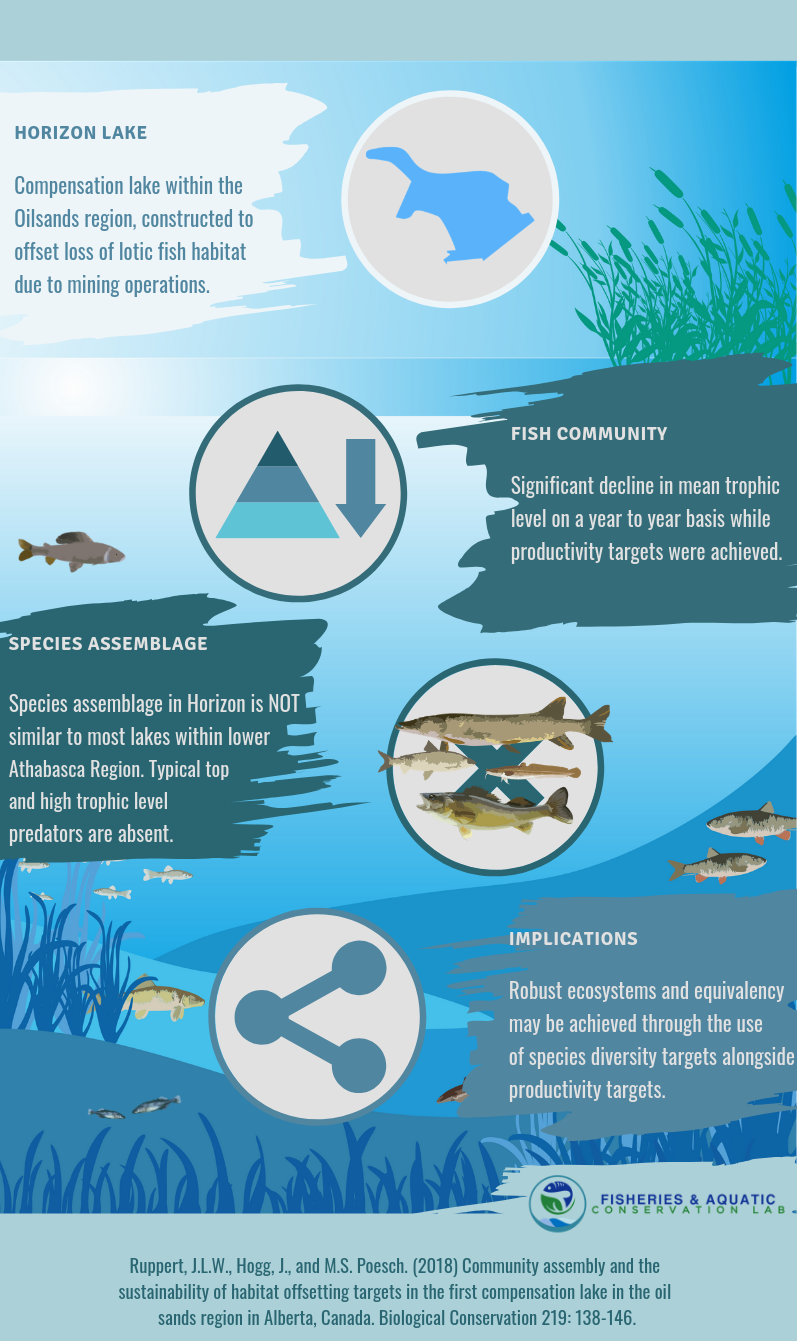 HORIZON LAKE

Compensation lake within the Oilsands region, constructed to offset loss of lotic fish habitat due to mining operations.

FISH COMMUNITY

Significant decline in mean trophic level on a year to year basis while productivity targets were achieved.

SPECIES ASSEMBLAGE

Species assemblage in Horizon is NOT similar to most lakes within lower Athabasca Region. Typical top and high trophic level predators are absent.

IMPLICATIONS

Robust ecosystems and equivalency may be achieved through the use of species diversity targets alongside productivity targets.

FISHERIES & AQUATIC CONSERVATION LAB

Ruppert, J.L.W., Hogg, J., and M.S. Poesch. (2018) Community assembly and the sustainability of habitat offsetting targets in the first compensation lake in the oil sands region in Alberta, Canada. Biological Conservation 219: 138-146.